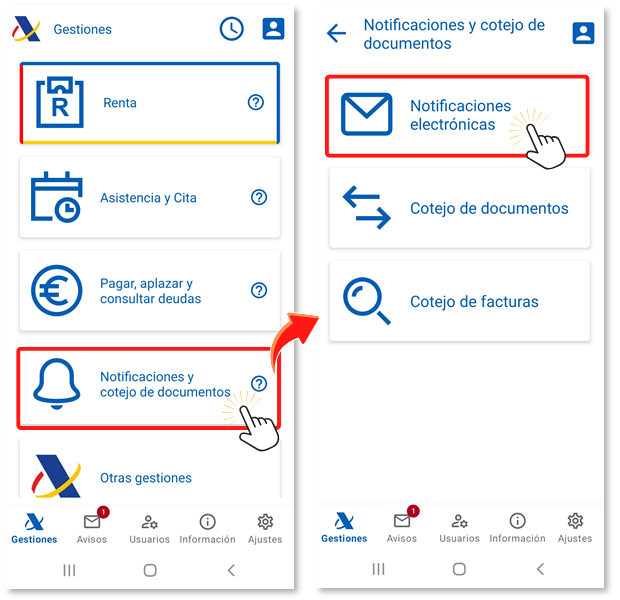 Gestiones

R

Renta

Asistencia y Cita

Pagar, aplazar y consultar deudas

Notificaciones y cotejo de documentos

Otras gestiones

Gestiones
1
Avisos
Usuarios
Información
Ajustes

Notificaciones y cotejo de documentos

Notificaciones electrónicas

Cotejo de documentos

Cotejo de facturas

Gestiones
1
Avisos
Usuarios
Información
Ajustes